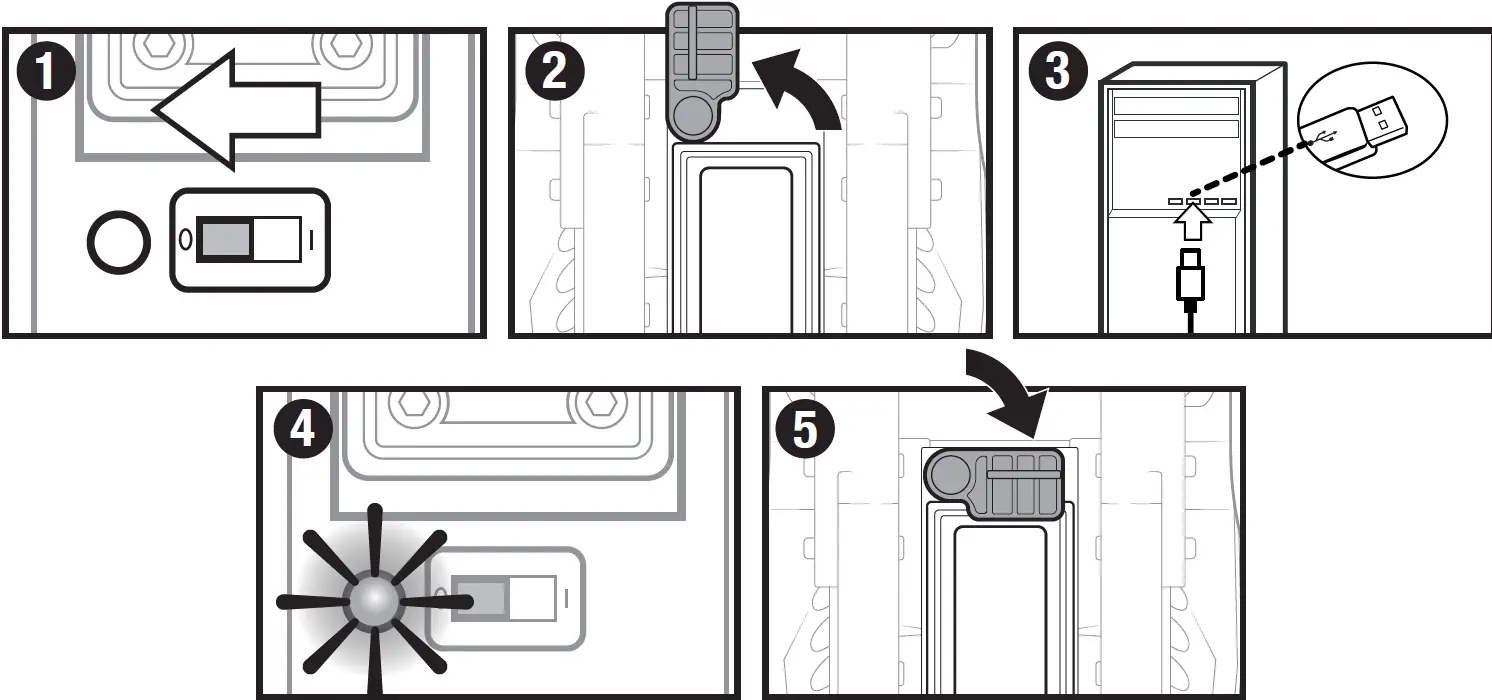 1

O I

2

3

4

I

5