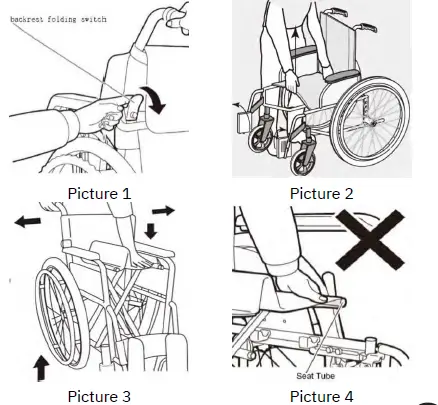 backrest folding switch

Picture 1

Picture 2

Picture 3

Seat Tube

Picture 4