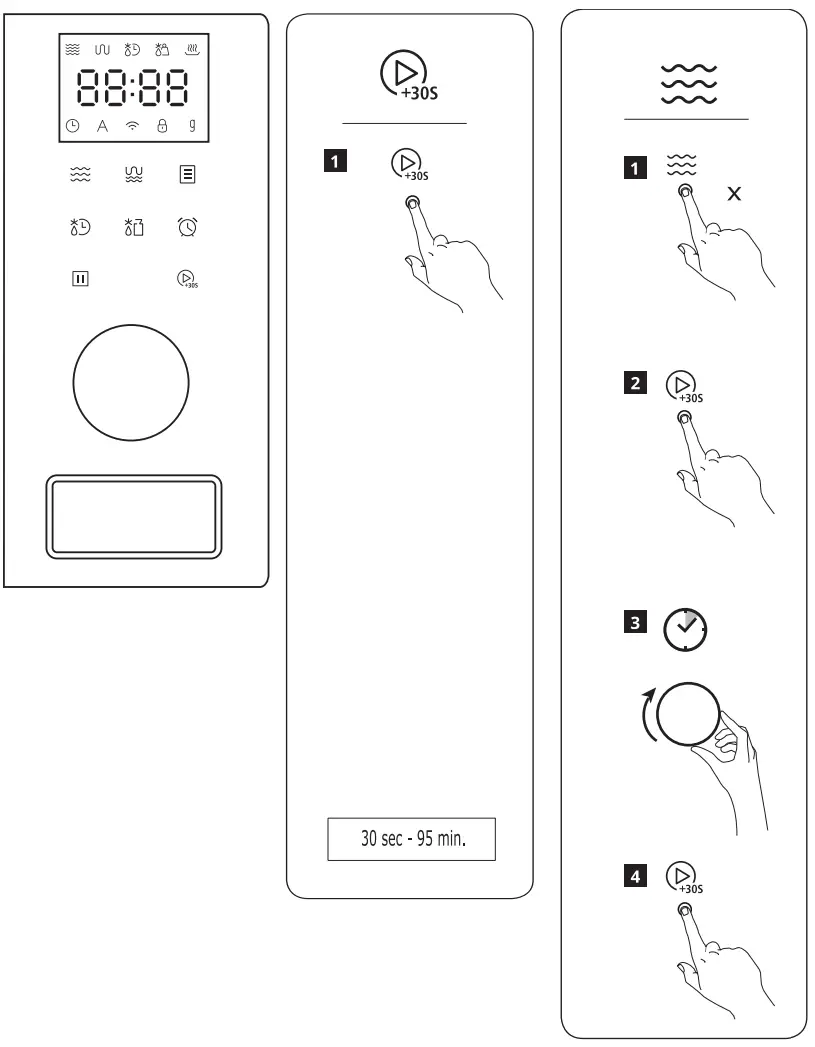 88:88
A
g
+30S

+30S
1
+30S

30 sec - 95 min.

1
X
2
+30S
3
4
+30S