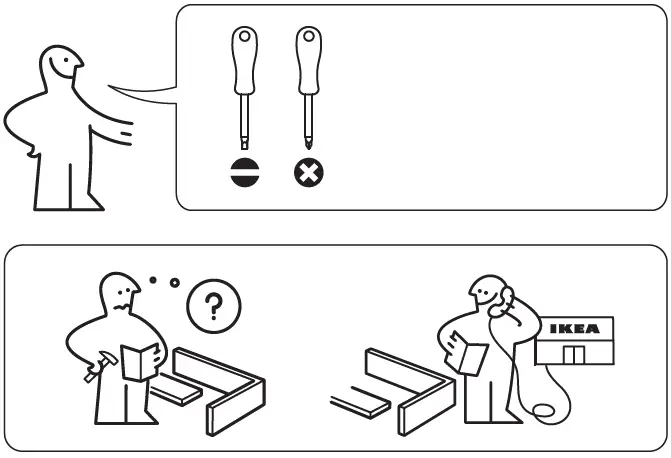 ?

IKEA