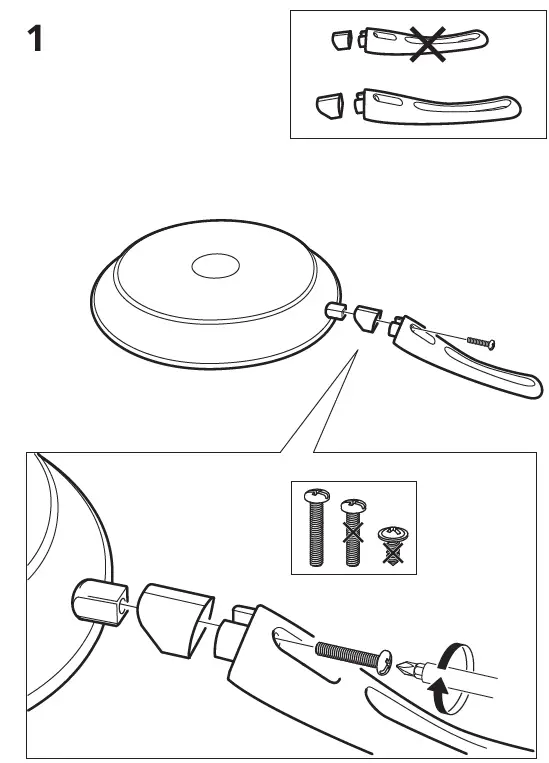 1