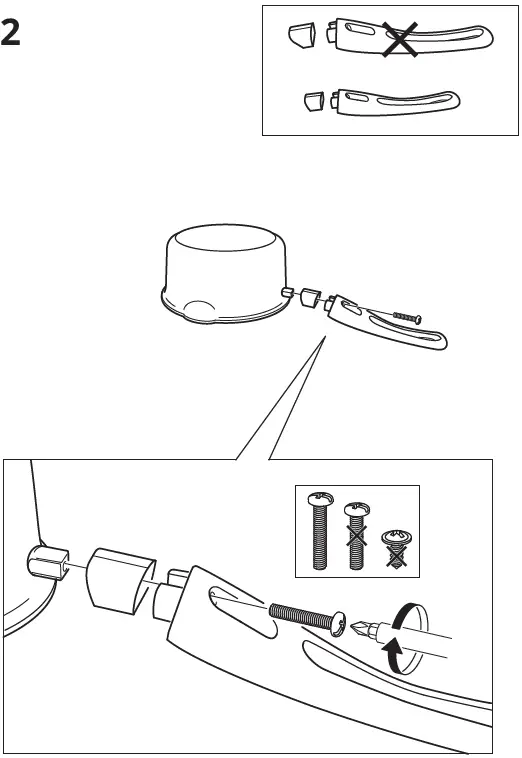 2