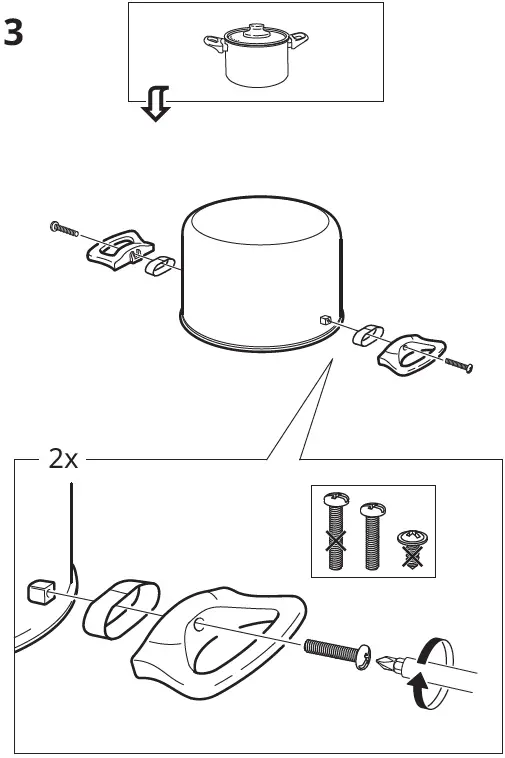 3

2x