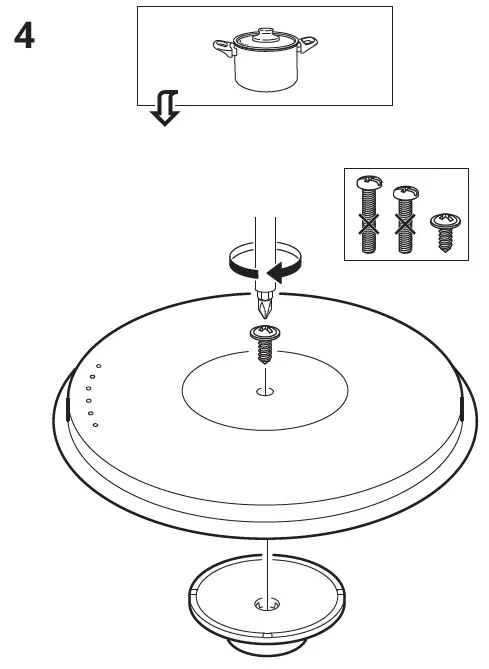 4