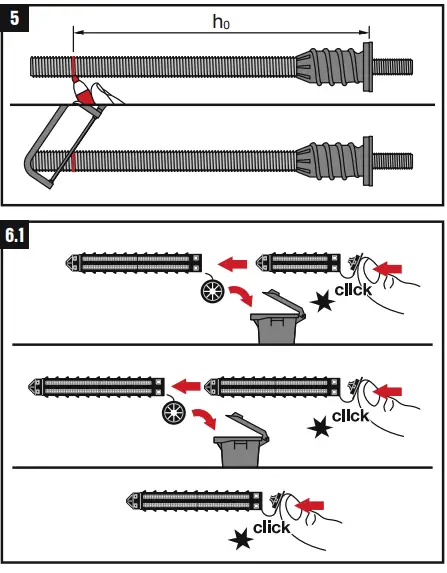 5

$h_0$

6.1

click

click

click