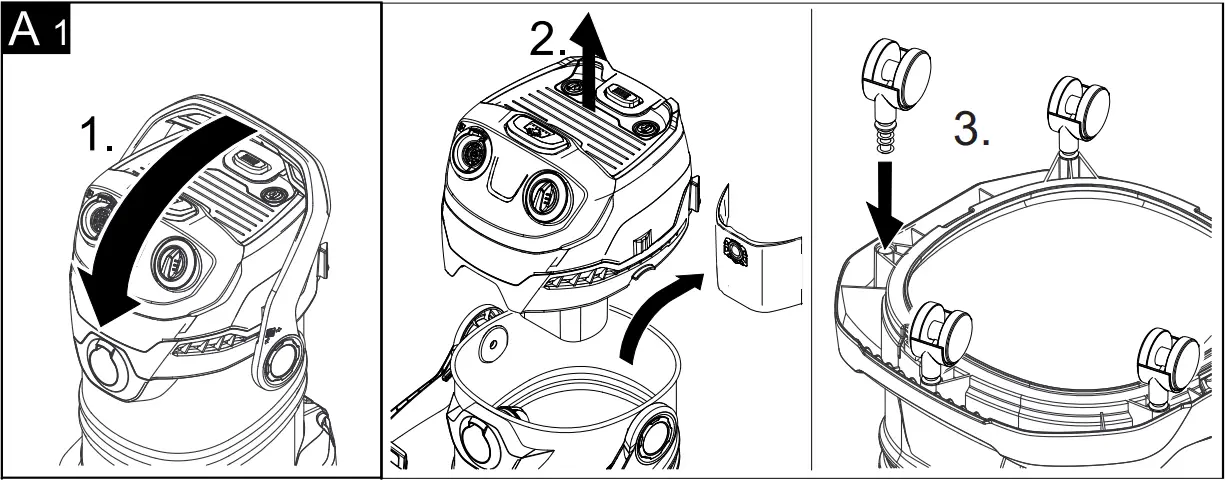 A 1

1.

2.

3.