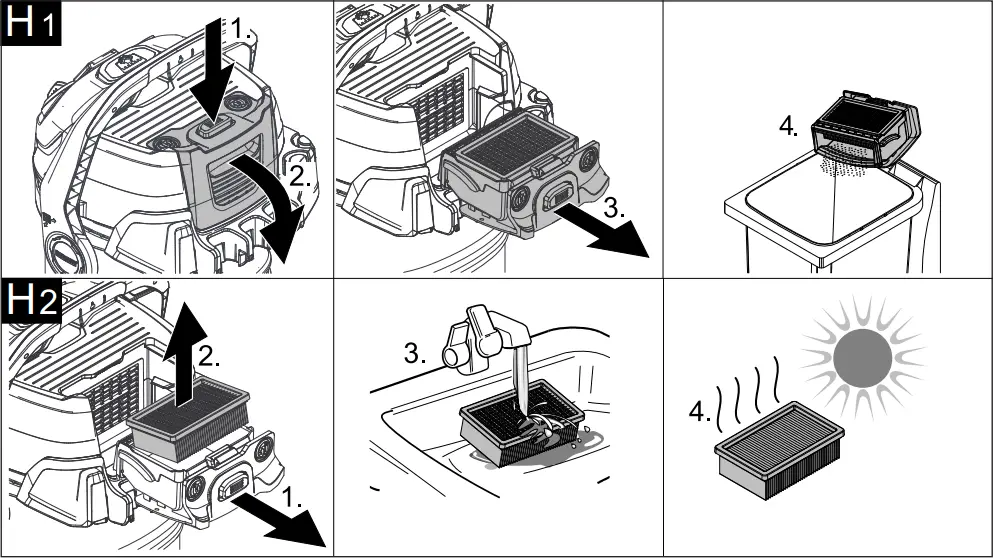 H1
1.
2.
3.
4.
H2
2.
1.
3.
4.