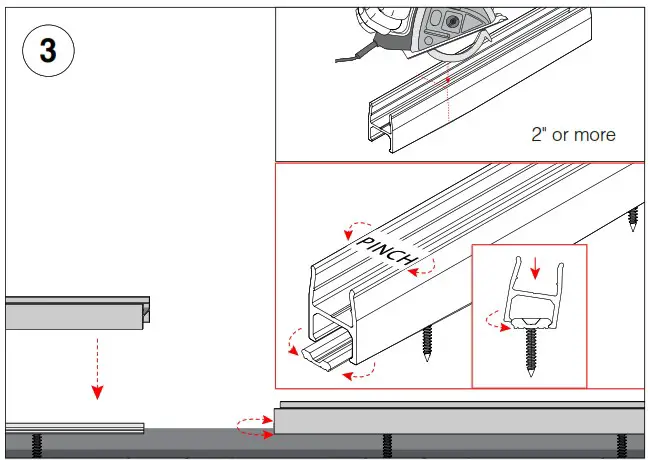 3

2" or more

PINCH