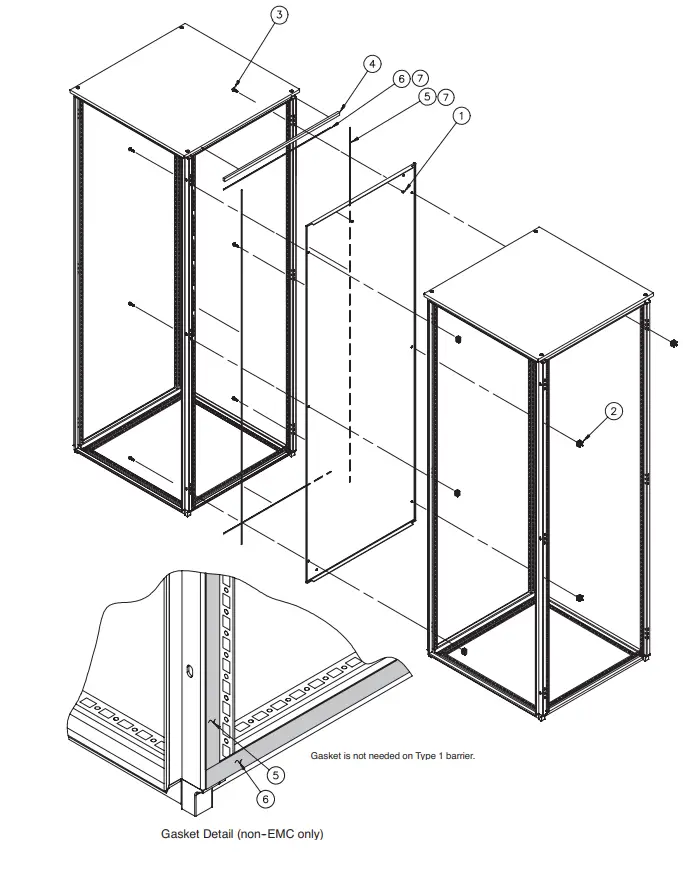 3
4
6 7
5 7
1
2
Gasket is not needed on Type 1 barrier.
5
6
Gasket Detail (non-EMC only)