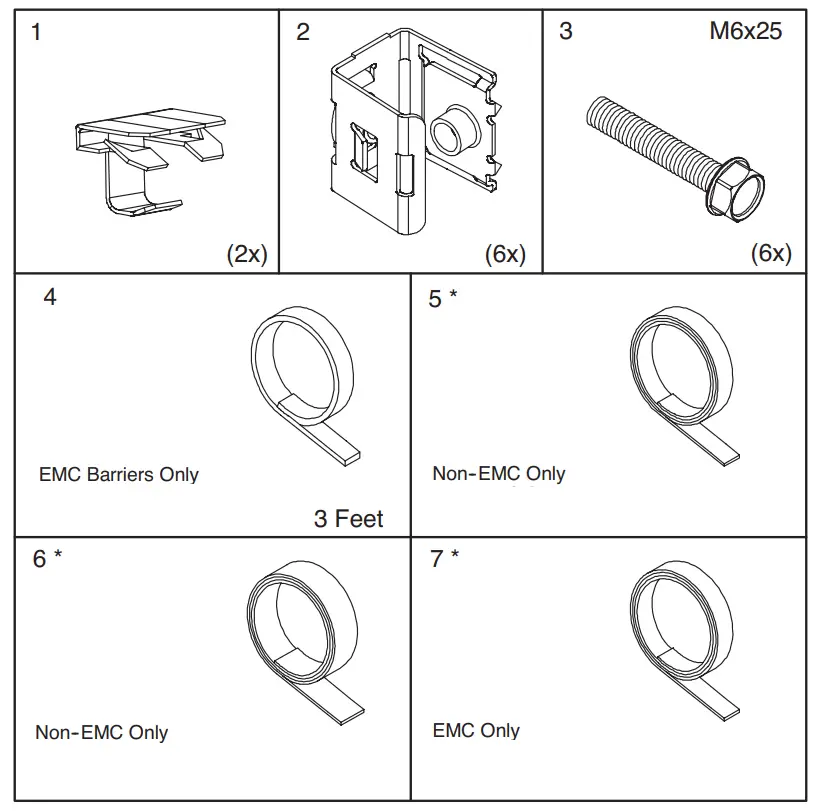 1

(2x)

2

(6x)

3 M6x25

(6x)

4

EMC Barriers Only

3 Feet

5 *

Non-EMC Only

6 *

Non-EMC Only

7 *

EMC Only