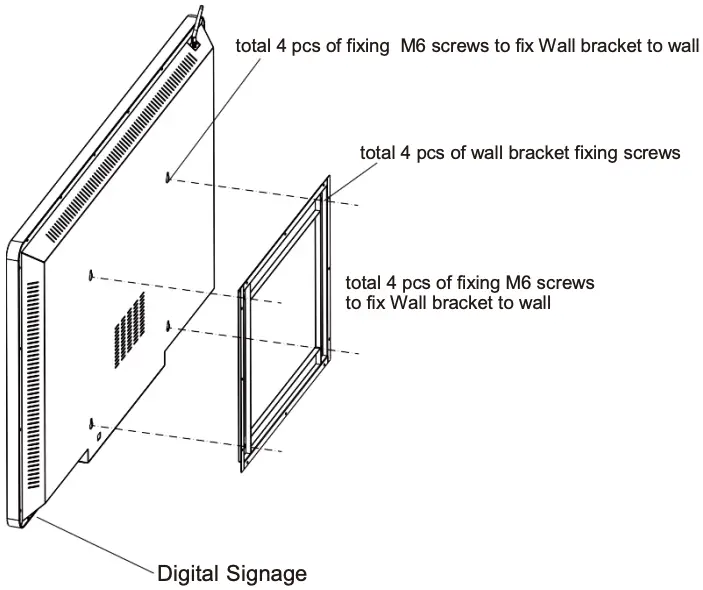 total 4 pcs of fixing  M6 screws to fix Wall bracket to wall

total 4 pcs of wall bracket fixing screws

total 4 pcs of fixing M6 screws
to fix Wall bracket to wall

Digital Signage