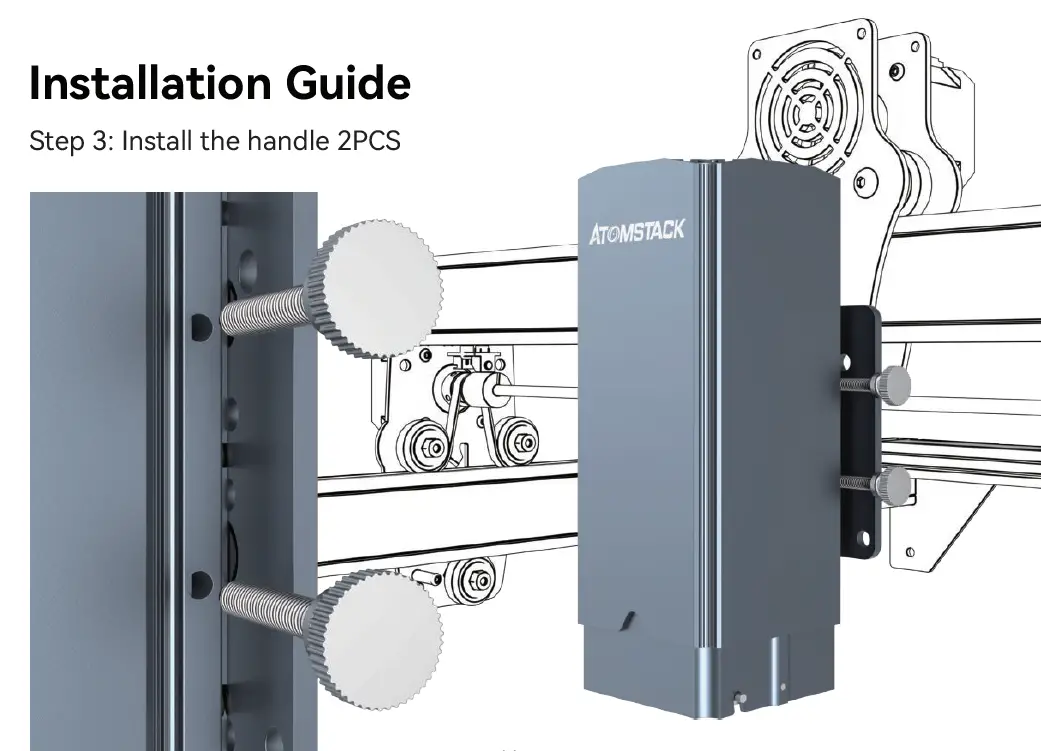 Installation Guide

Step 3: Install the handle 2PCS

ATOMSTACK