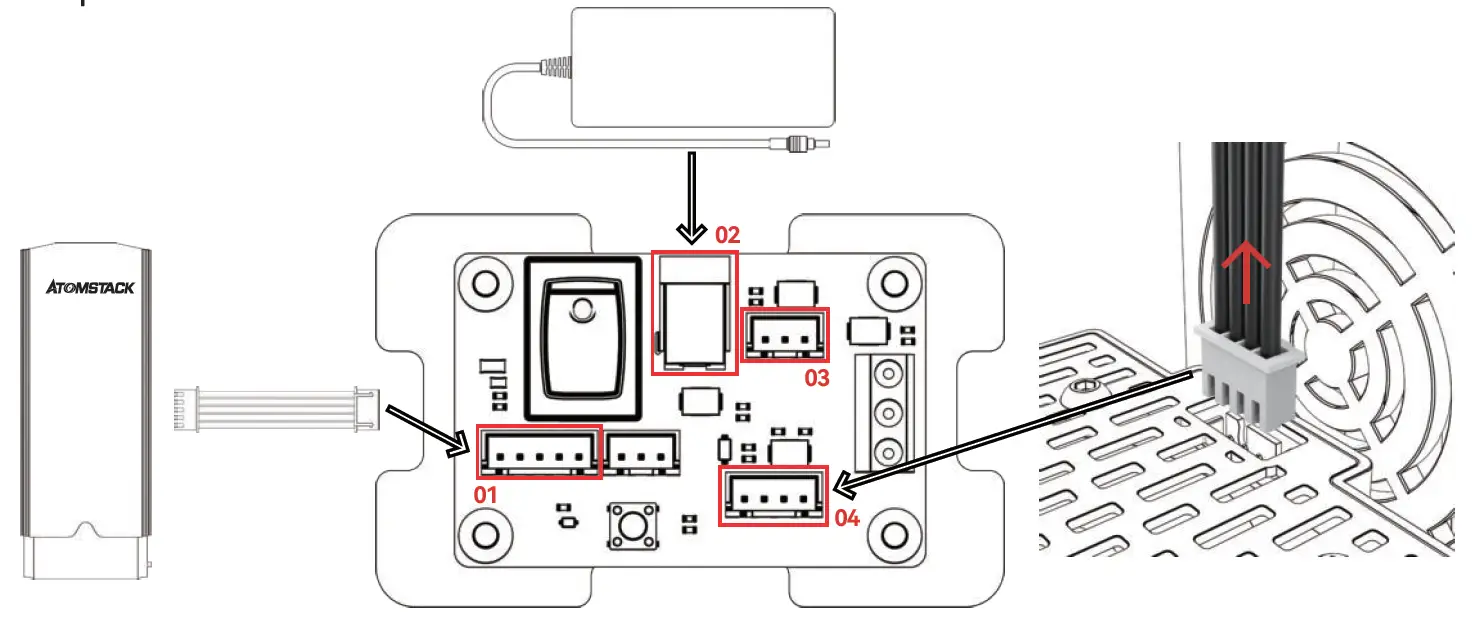 ATOMSTACK

02

03

01

04