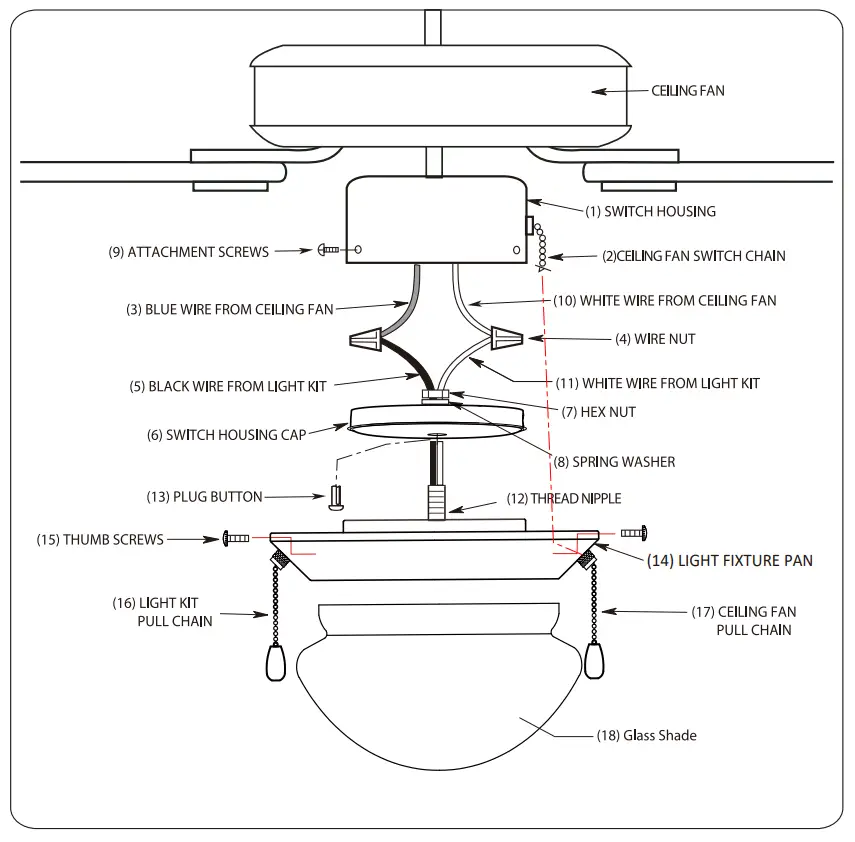 CEILING FAN

(1) SWITCH HOUSING

(9) ATTACHMENT SCREWS

(2)CEILING FAN SWITCH CHAIN

(3) BLUE WIRE FROM CEILING FAN

(10) WHITE WIRE FROM CEILING FAN

(4) WIRE NUT

(5) BLACK WIRE FROM LIGHT KIT

(11) WHITE WIRE FROM LIGHT KIT

(7) HEX NUT

(6) SWITCH HOUSING CAP

(8) SPRING WASHER

(13) PLUG BUTTON

(12) THREAD NIPPLE

(15) THUMB SCREWS

(14) LIGHT FIXTURE PAN

(16) LIGHT KIT PULL CHAIN

(17) CEILING FAN PULL CHAIN

(18) Glass Shade