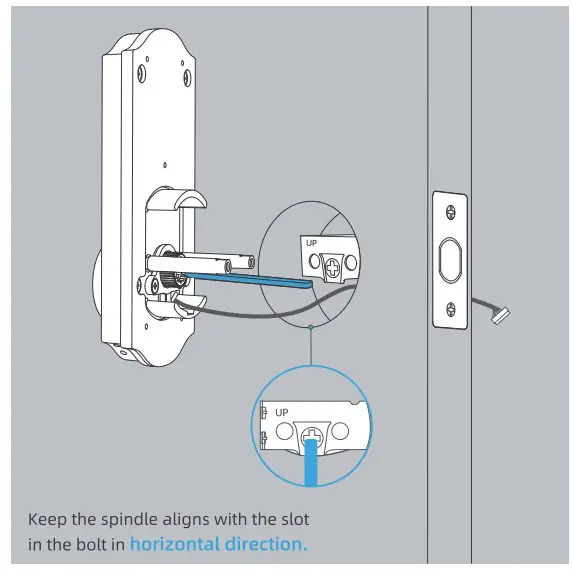 UP

UP

Keep the spindle aligns with the slot in the bolt in horizontal direction.