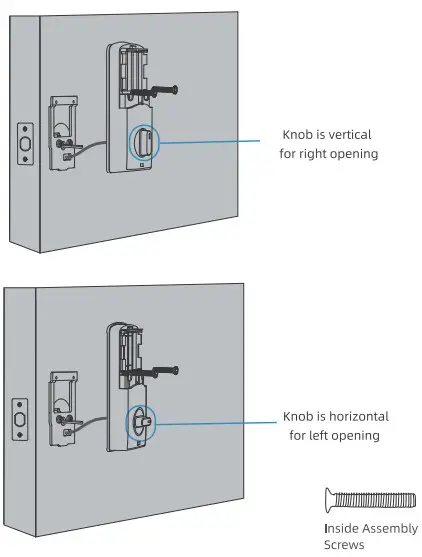 Knob is vertical
for right opening

Knob is horizontal
for left opening

Inside Assembly
Screws