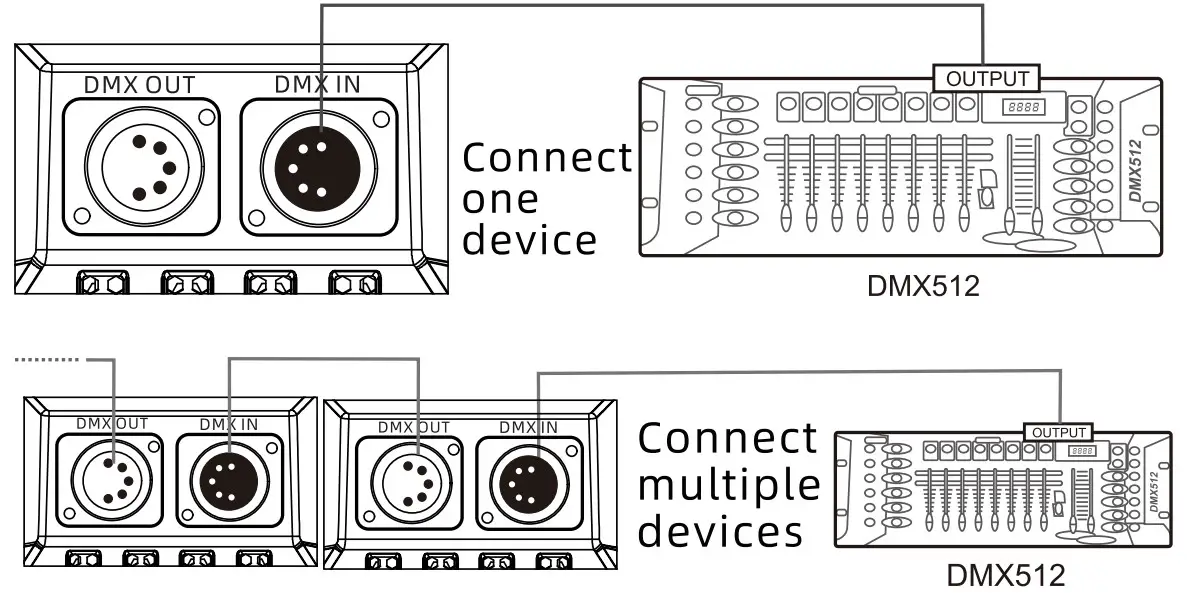 DMX OUT
DMX IN
Connect one device
OUTPUT
8888
DMX512
DMX512

DMX OUT
DMX IN
DMX OUT
DMX IN
Connect multiple devices
OUTPUT
8888
DMX512
DMX512