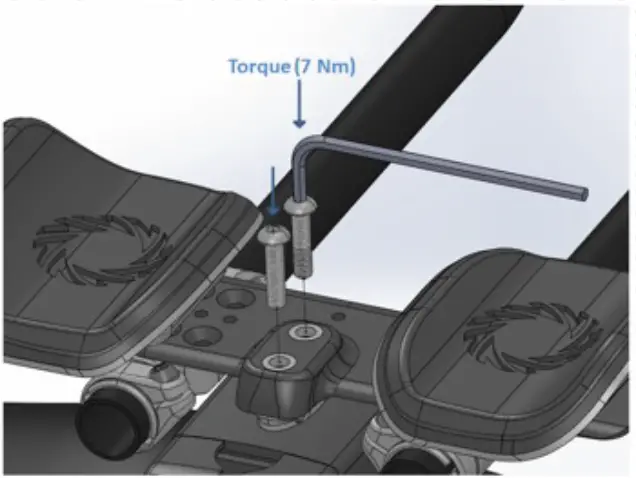 Torque (7 Nm)