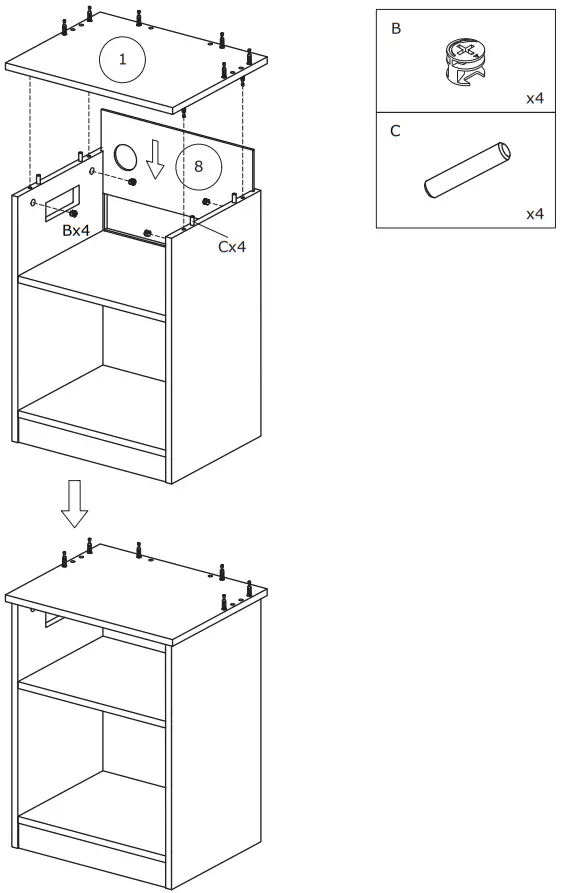 1

8

Bx4

Cx4

B

x4

C

x4