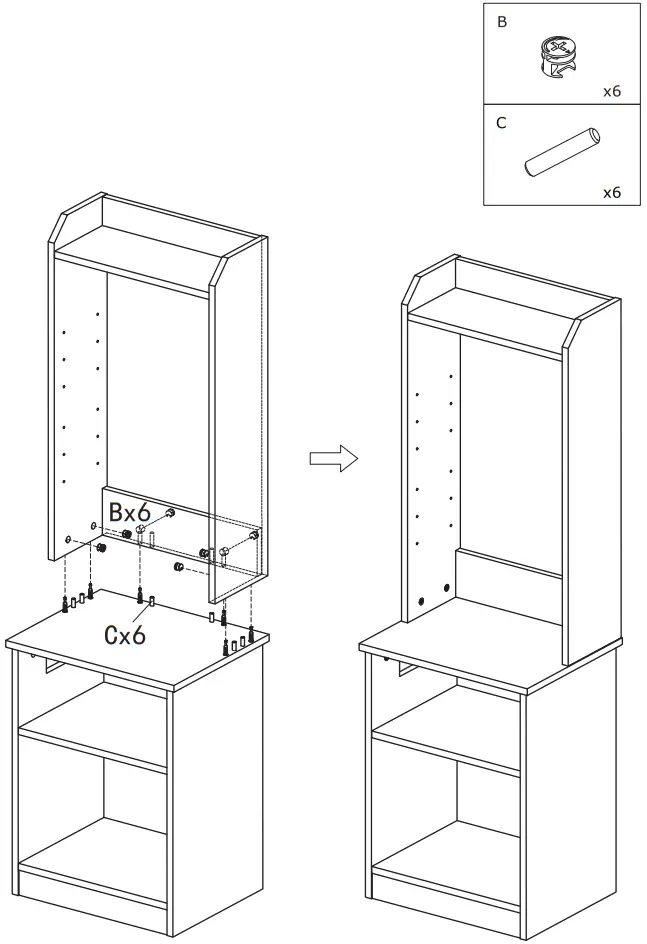 B
x6
C
x6

Bx6
Cx6