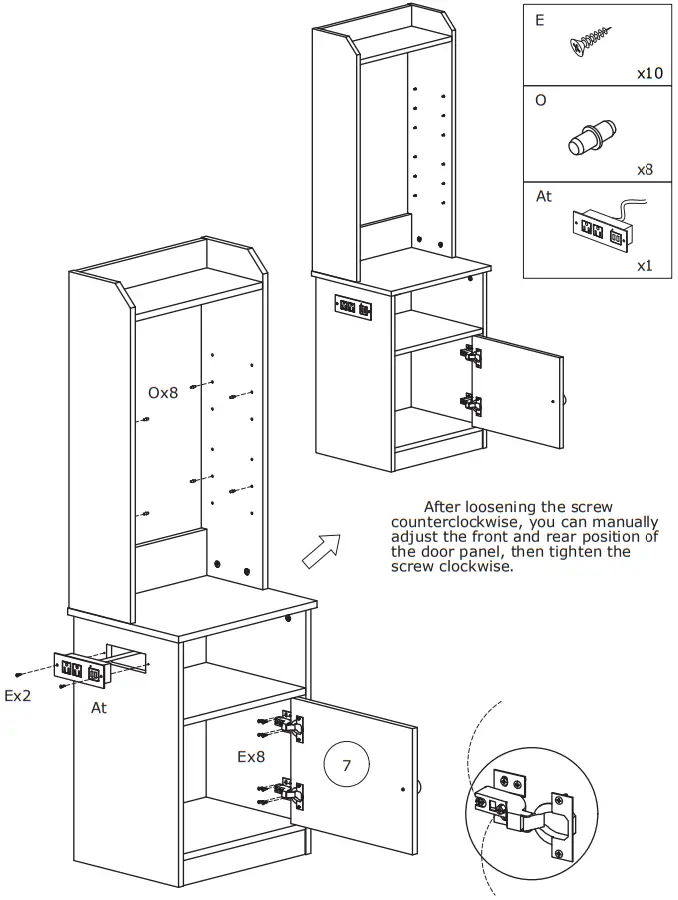 E

x10

O

x8

At

x1

Ox8

After loosening the screw counterclockwise, you can manually adjust the front and rear position of the door panel, then tighten the screw clockwise.

Ex2

At

Ex8

7