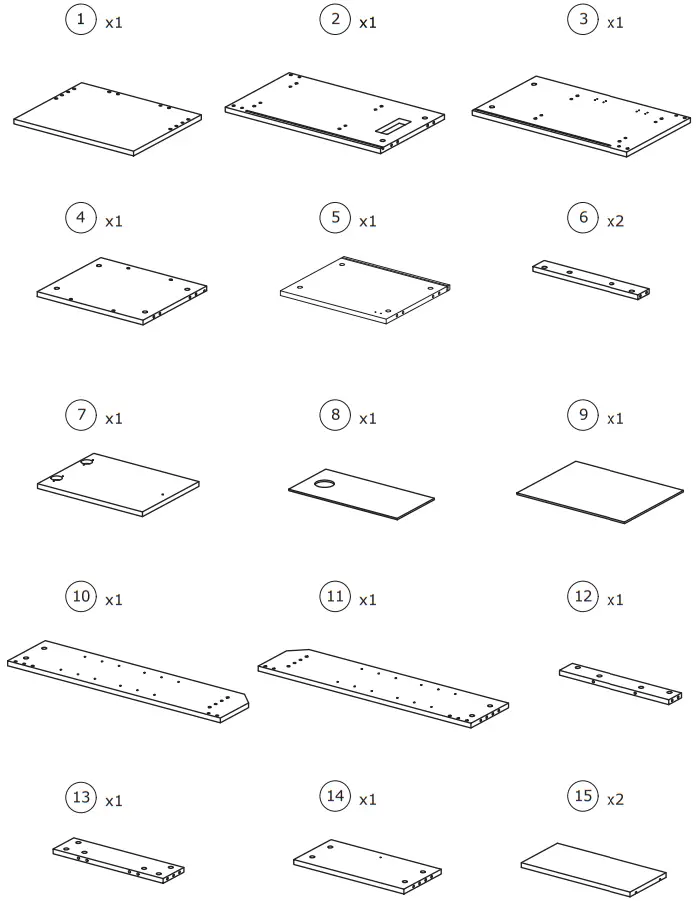 1 x1
2 x1
3 x1
4 x1
5 x1
6 x2
7 x1
8 x1
9 x1
10 x1
11 x1
12 x1
13 x1
14 x1
15 x2