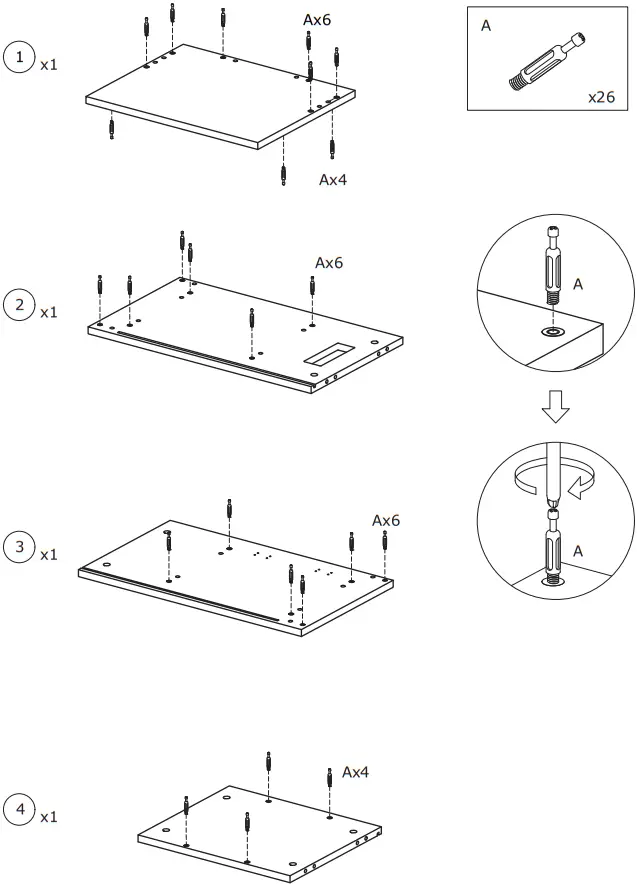 1 x1

Ax6

Ax4

A

x26

2 x1

Ax6

A

3 x1

Ax6

A

4 x1

Ax4