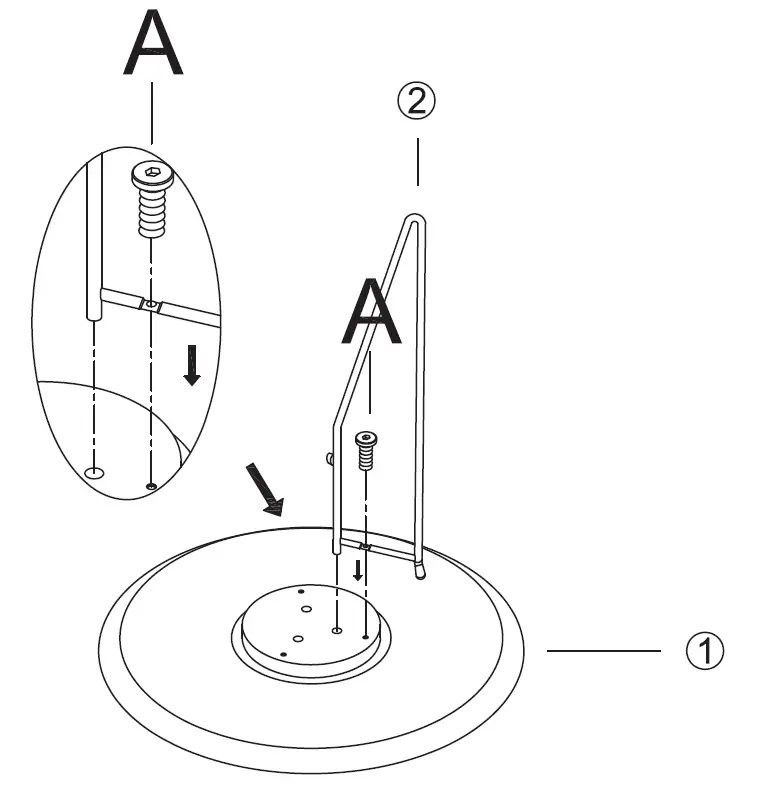 A

②

A

①