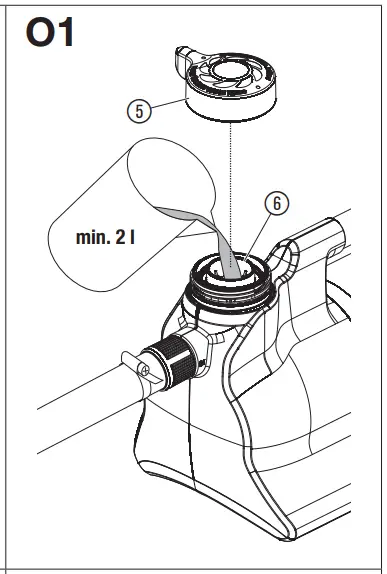 O1

5

6

min. 2 l