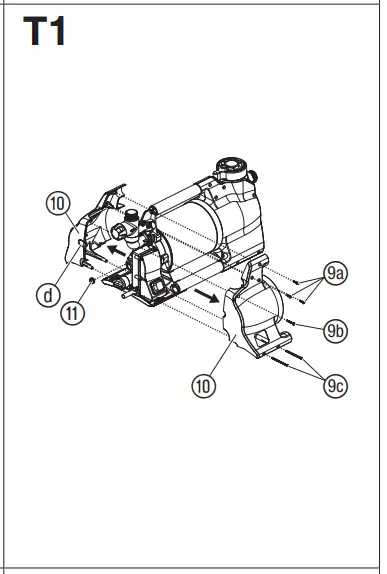 T1

10

d

11

9a

9b

10

9c