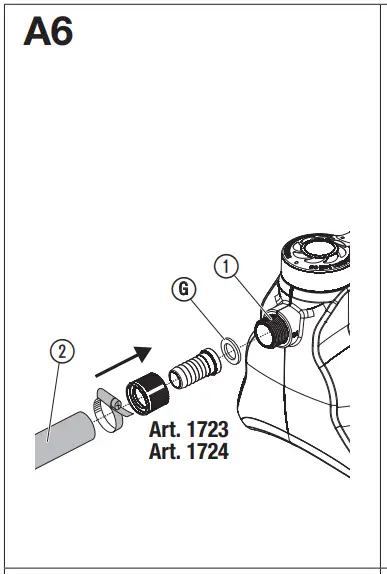 A6

1

G

2

Art. 1723
Art. 1724