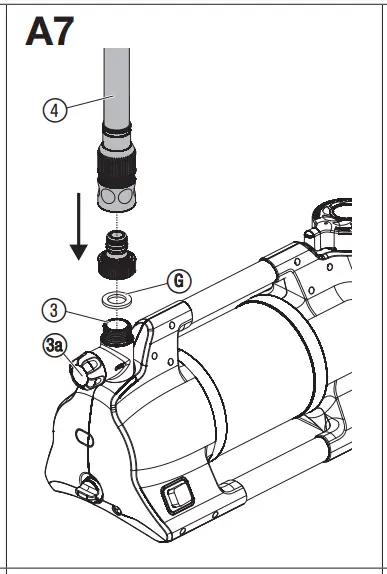 A7

4

G

3

3a