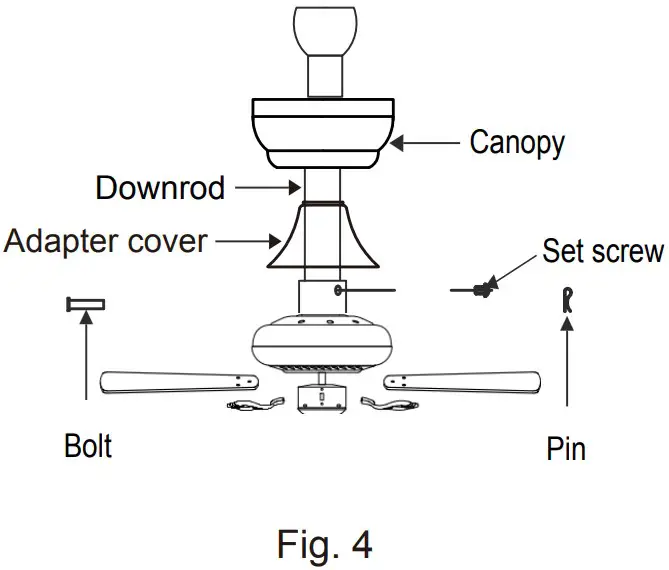 Canopy
Downrod
Adapter cover
Set screw
Bolt
Pin
Fig. 4