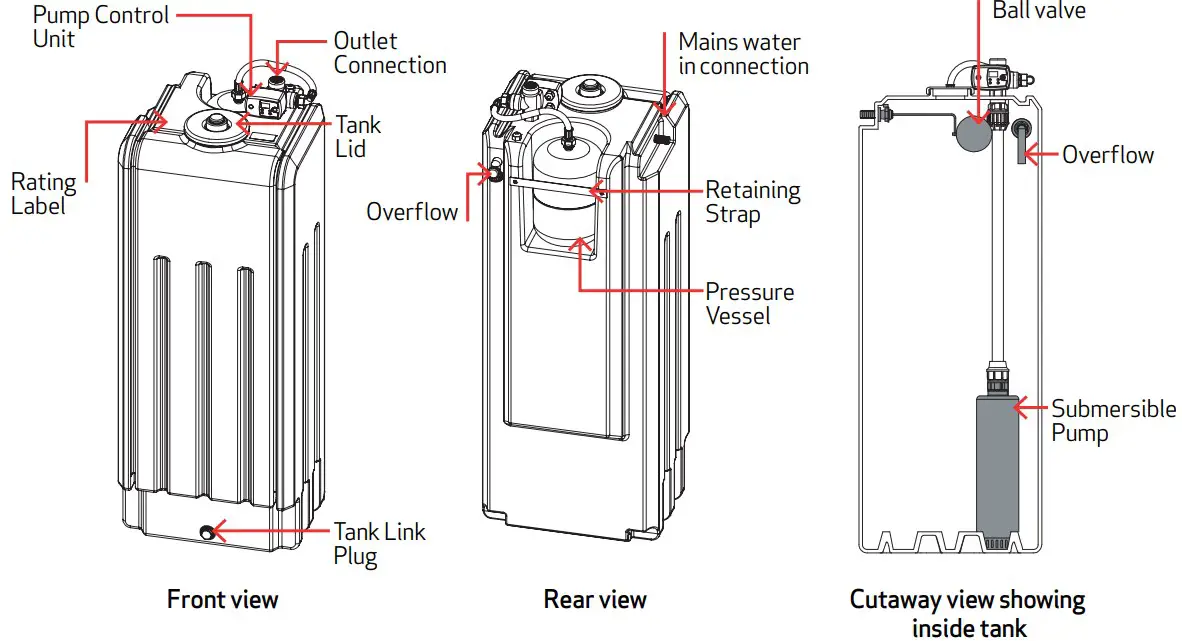 Pump Control Unit

Outlet Connection

Tank Lid

Rating Label

Tank Link Plug

Front view

Mains water in connection

Overflow

Retaining Strap

Pressure Vessel

Rear view

Ball valve

Overflow

Submersible Pump

Cutaway view showing inside tank