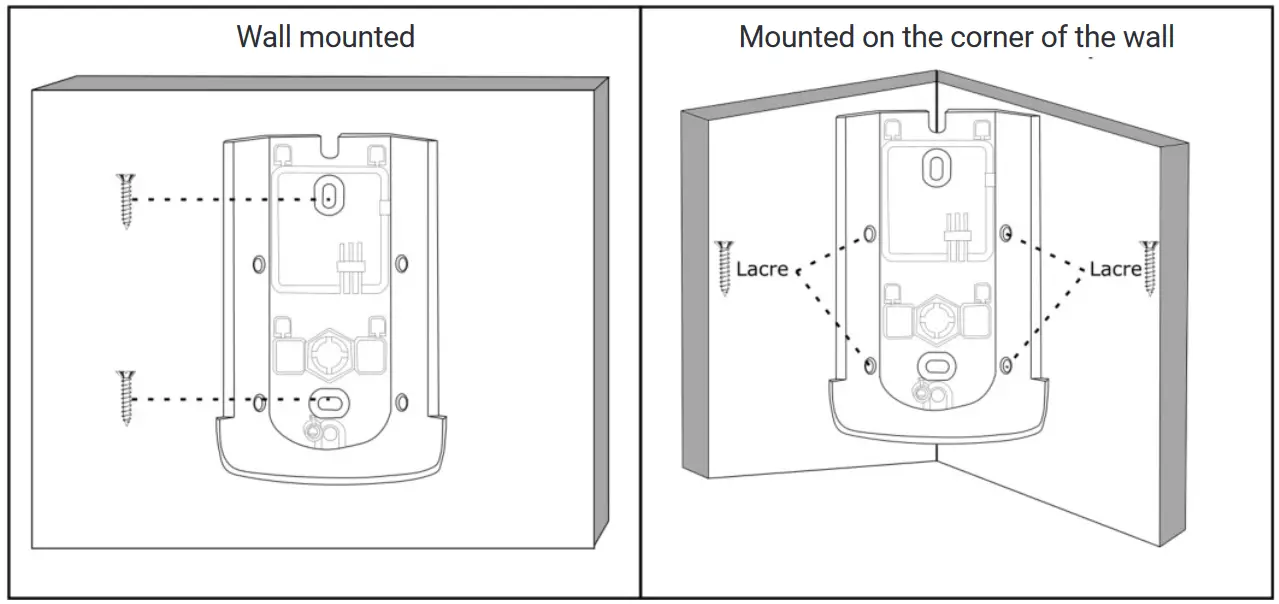 Wall mounted

Mounted on the corner of the wall

Lacre

Lacre