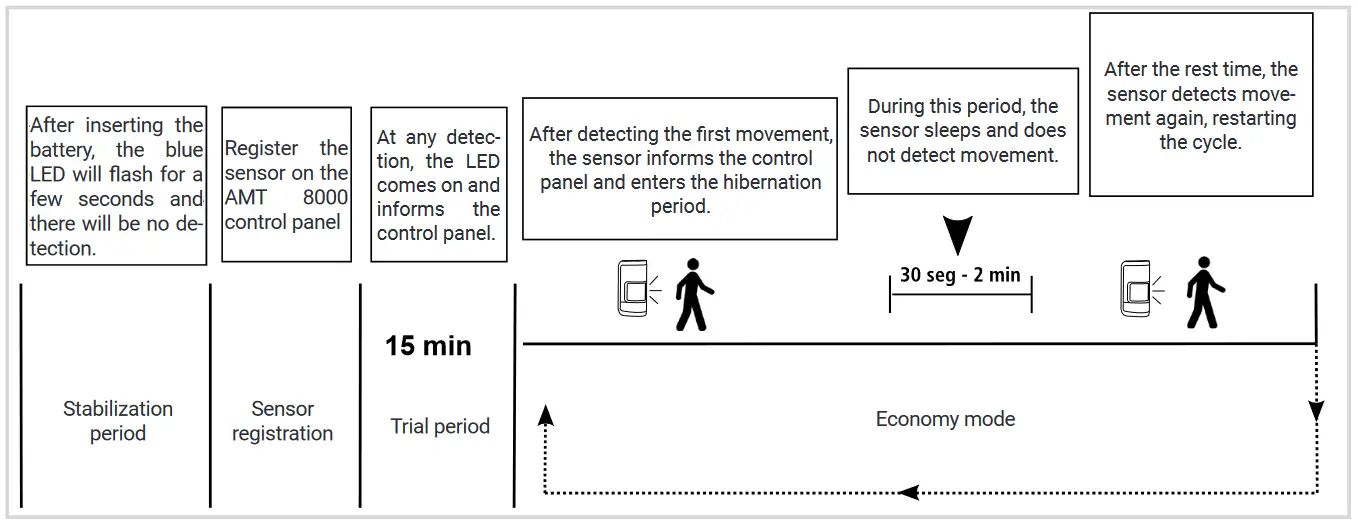 After inserting the battery, the blue LED will flash for a few seconds and there will be no detection.

Register the sensor on the AMT 8000 control panel

At any detection, the LED comes on and informs the control panel.

After detecting the first movement, the sensor informs the control panel and enters the hibernation period.

During this period, the sensor sleeps and does not detect movement.

After the rest time, the sensor detects movement again, restarting the cycle.

30 seg - 2 min

15 min

Stabilization period

Sensor registration

Trial period

Economy mode