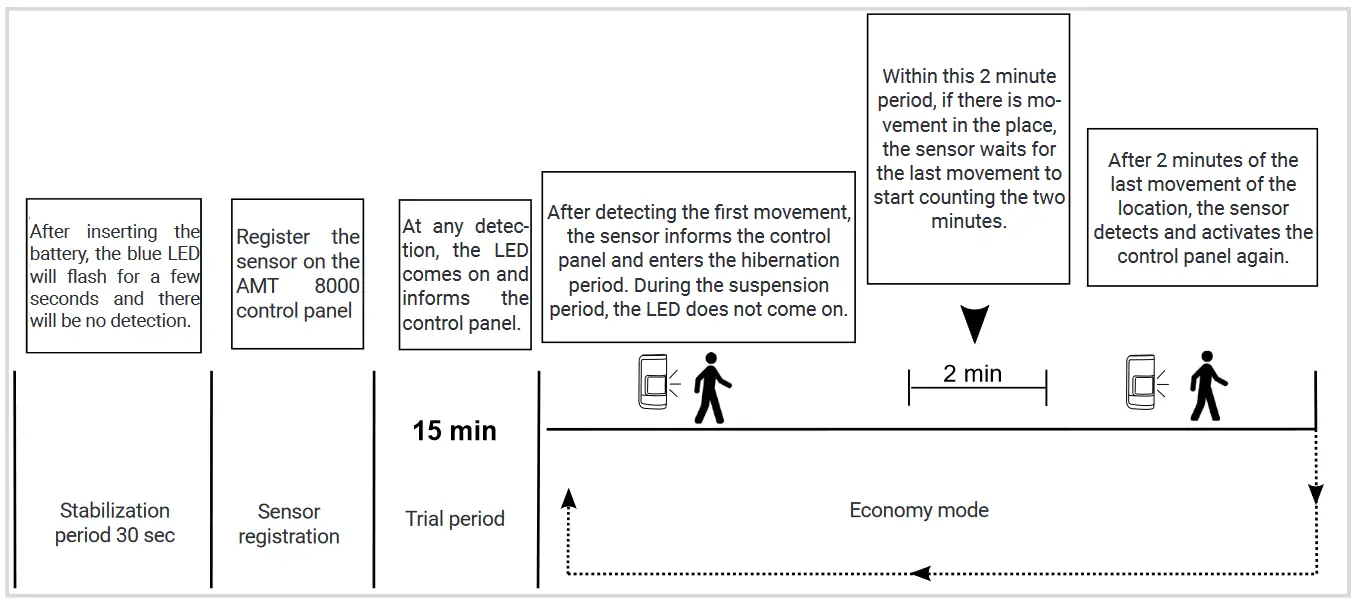 After inserting the battery, the blue LED will flash for a few seconds and there will be no detection.

Register the sensor on the AMT 8000 control panel

At any detection, the LED comes on and informs the control panel.

After detecting the first movement, the sensor informs the control panel and enters the hibernation period. During the suspension period, the LED does not come on.

Within this 2 minute period, if there is movement in the place, the sensor waits for the last movement to start counting the two minutes.

After 2 minutes of the last movement of the location, the sensor detects and activates the control panel again.

2 min

15 min

Stabilization period 30 sec

Sensor registration

Trial period

Economy mode