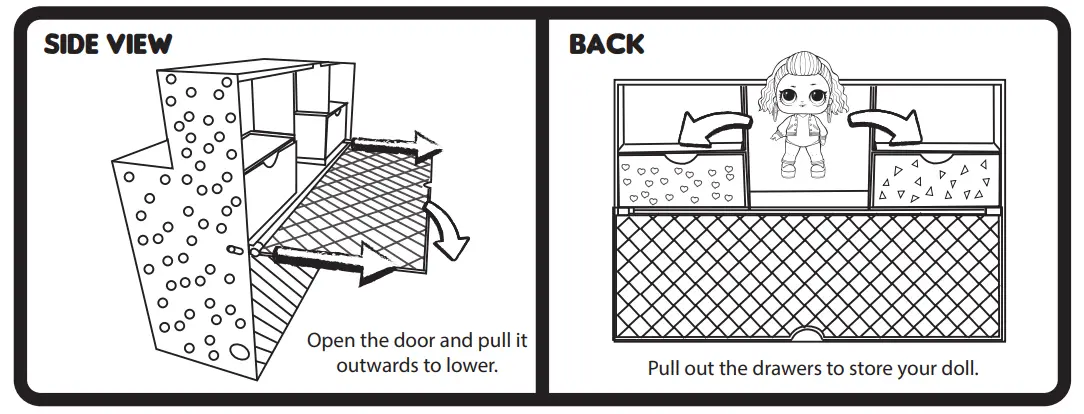 SIDE VIEW

Open the door and pull it outwards to lower.

BACK

Pull out the drawers to store your doll.