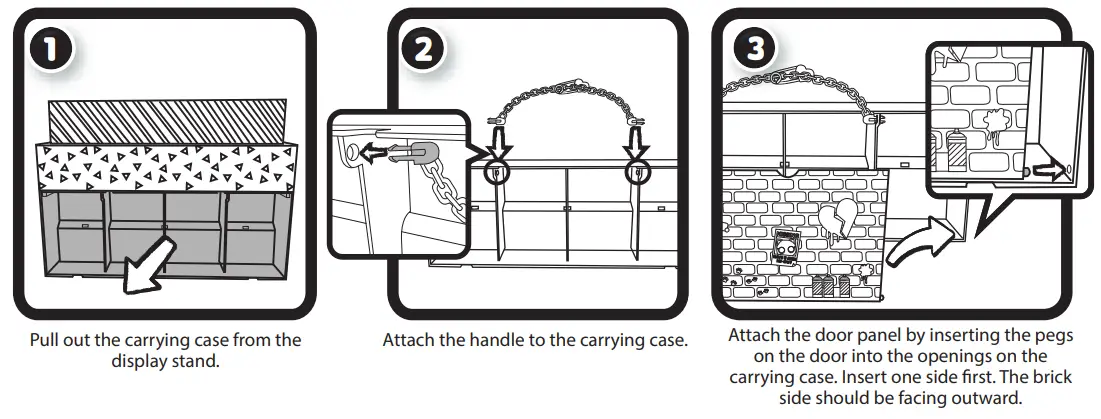 1

Pull out the carrying case from the display stand.

2

Attach the handle to the carrying case.

3

Attach the door panel by inserting the pegs on the door into the openings on the carrying case. Insert one side first. The brick side should be facing outward.