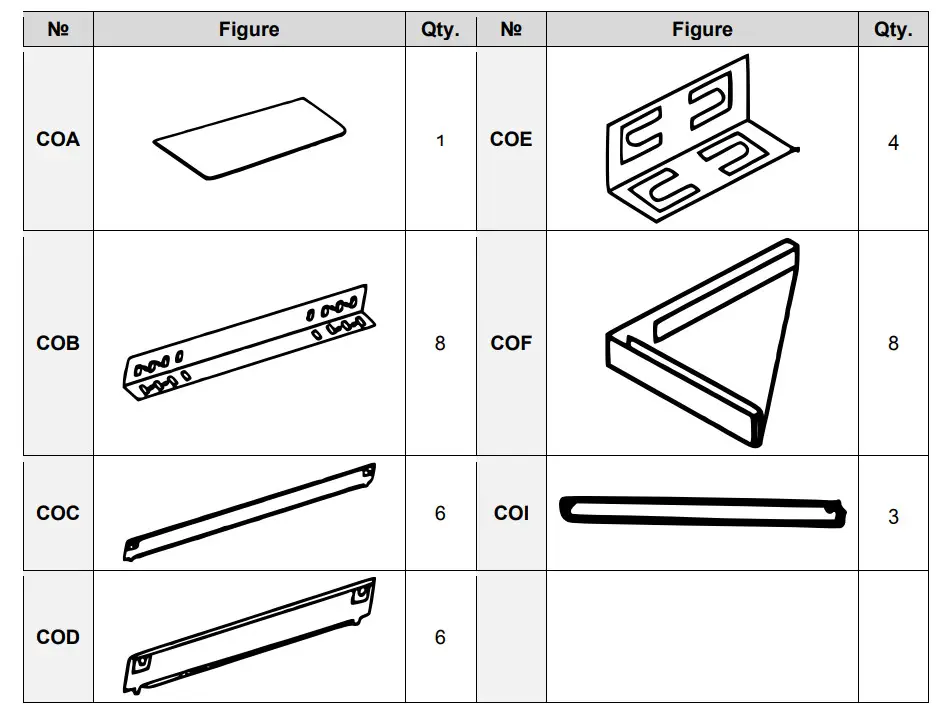 | № | Figure | Qty. | № | Figure | Qty. |
|---|---|---|---|---|---|
| COA | | 1 | COE | | 4 |
| COB | | 8 | COF | | 8 |
| COC | | 6 | COI | | 3 |
| COD | | 6 | | | |