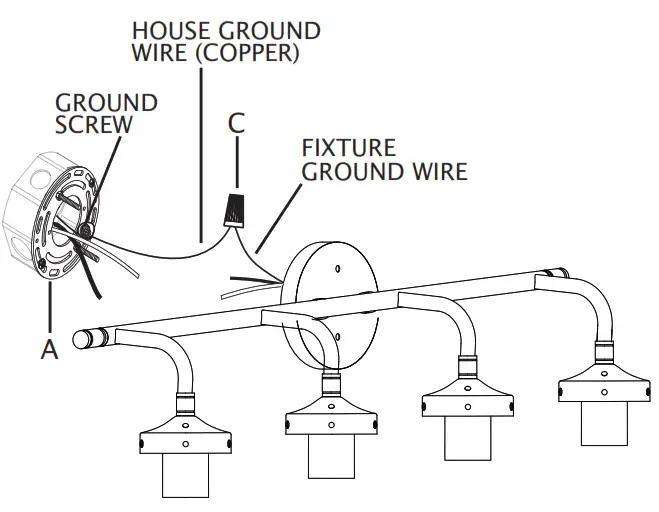 HOUSE GROUND WIRE (COPPER)

GROUND SCREW

C

FIXTURE GROUND WIRE

A