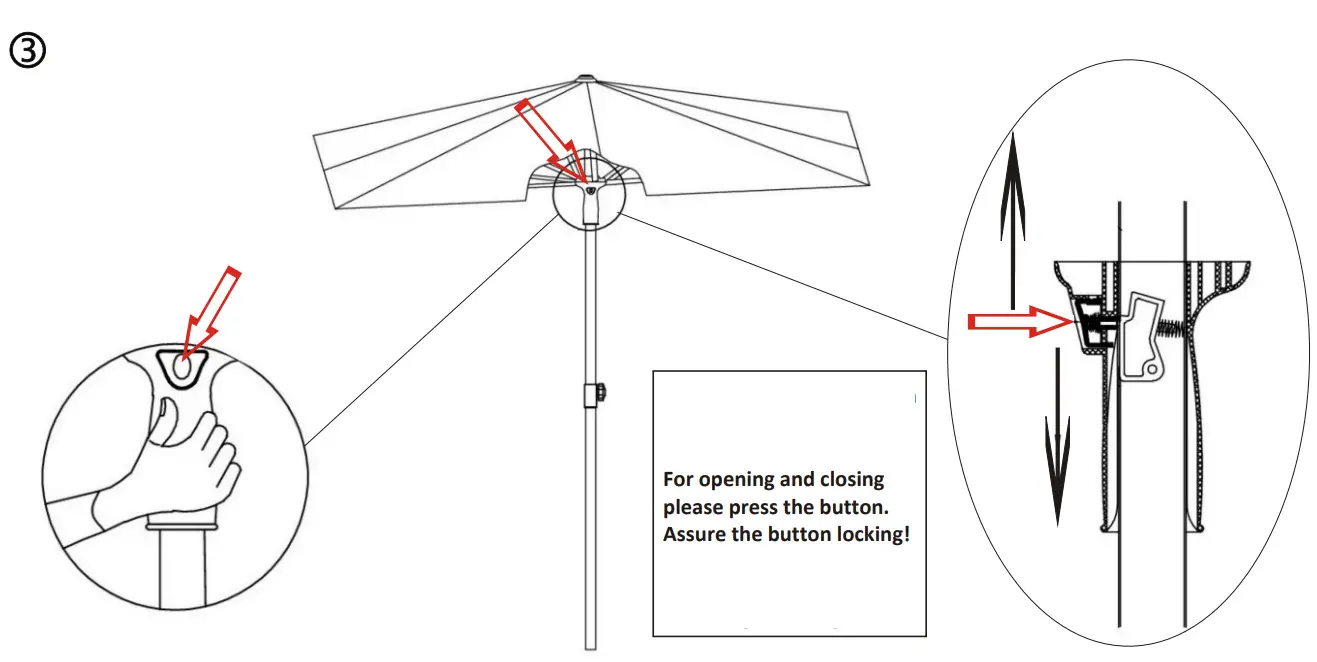 ③

For opening and closing please press the button. Assure the button locking!