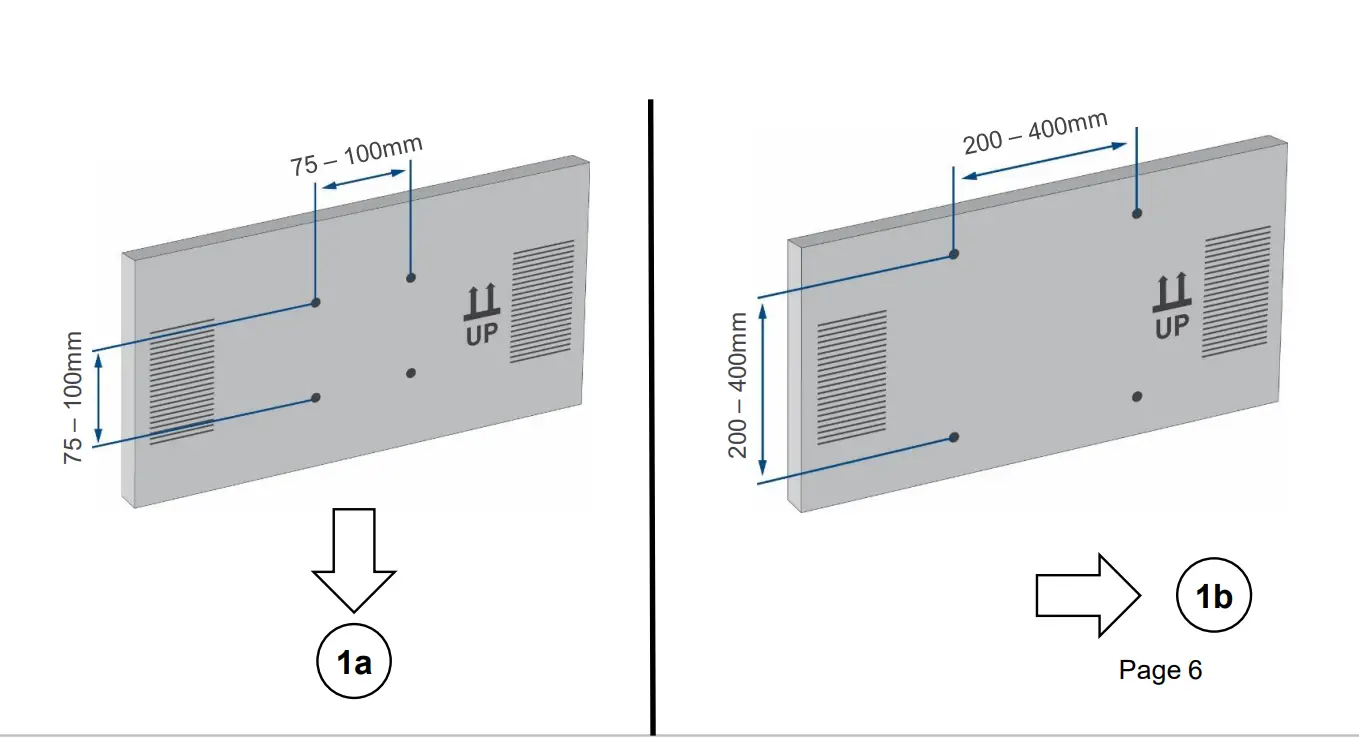 75 – 100mm

75 – 100mm

UP

1a

200 – 400mm

200 – 400mm

UP

1b

Page 6