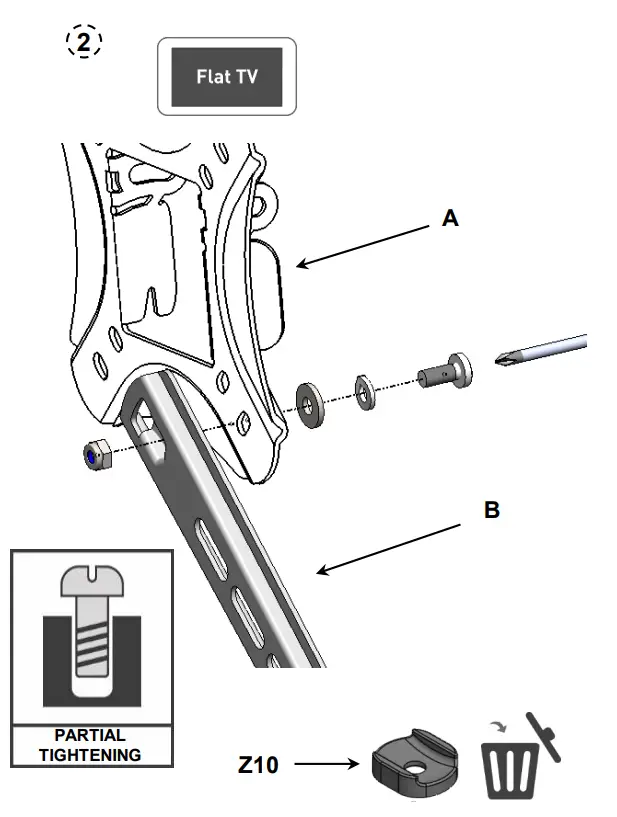 2

Flat TV

A

B

PARTIAL TIGHTENING

Z10