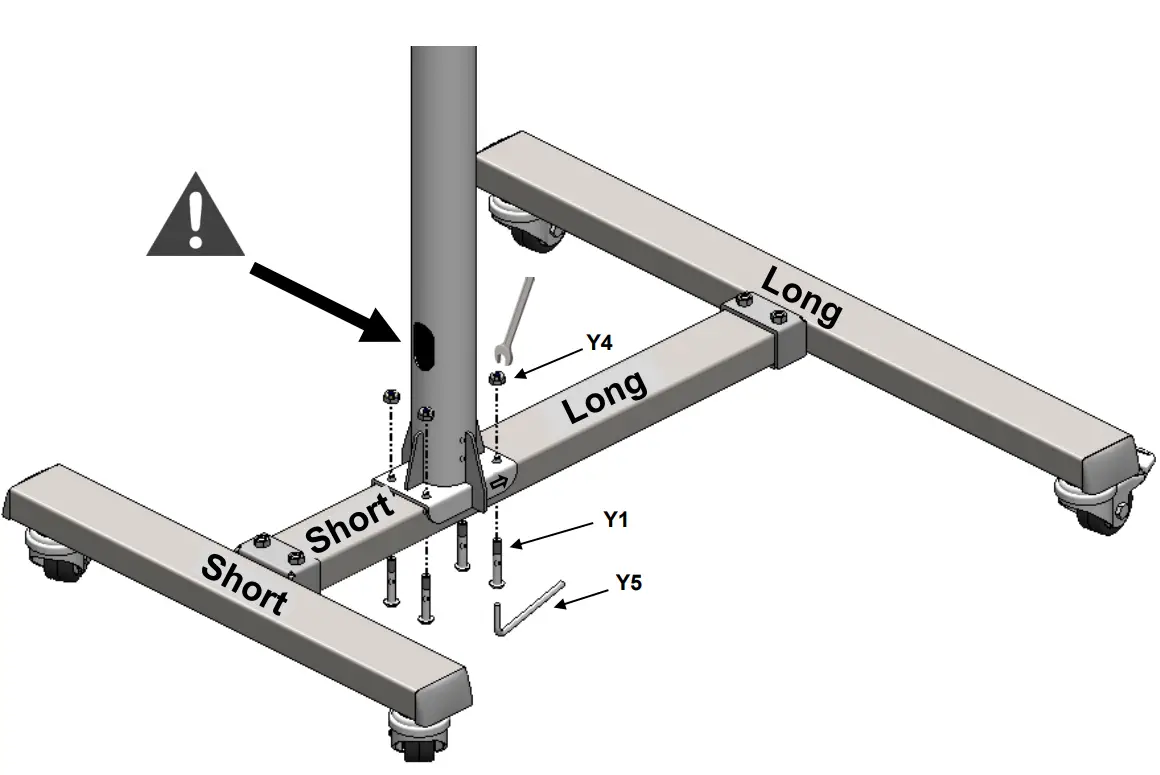 Long

Y4

Long

Short

Y1

Short

Y5