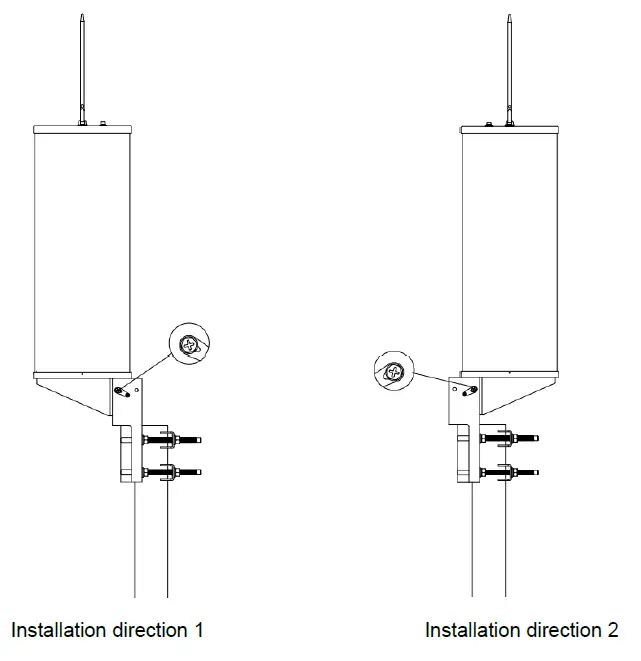 Installation direction 1

Installation direction 2