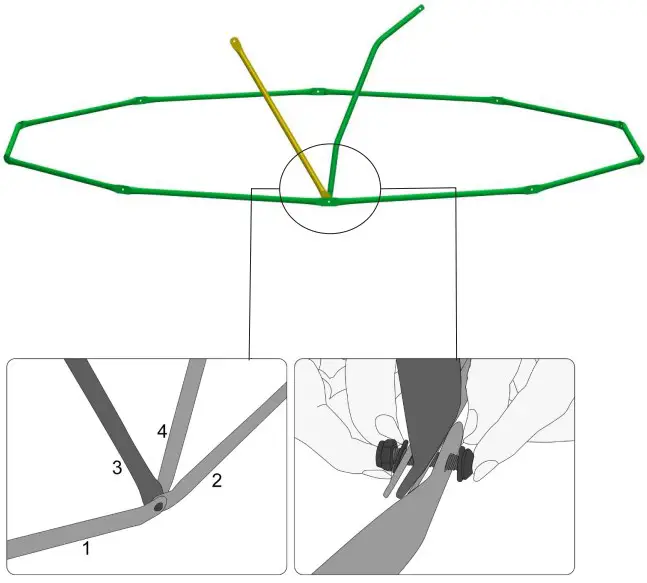 4
3
2
1