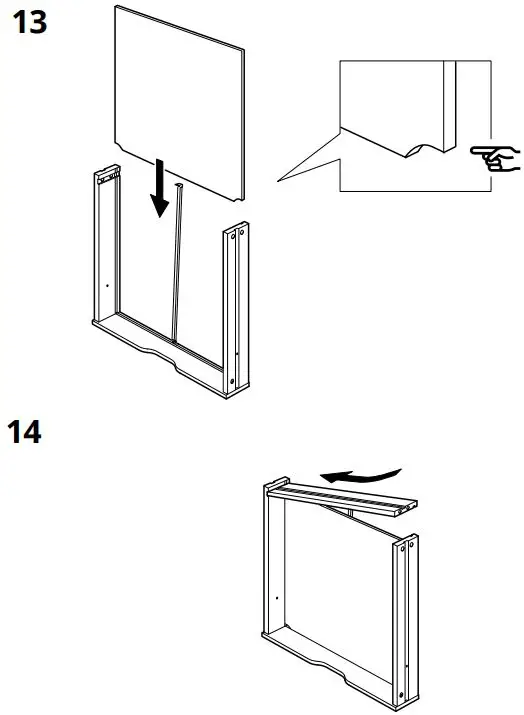 13

14