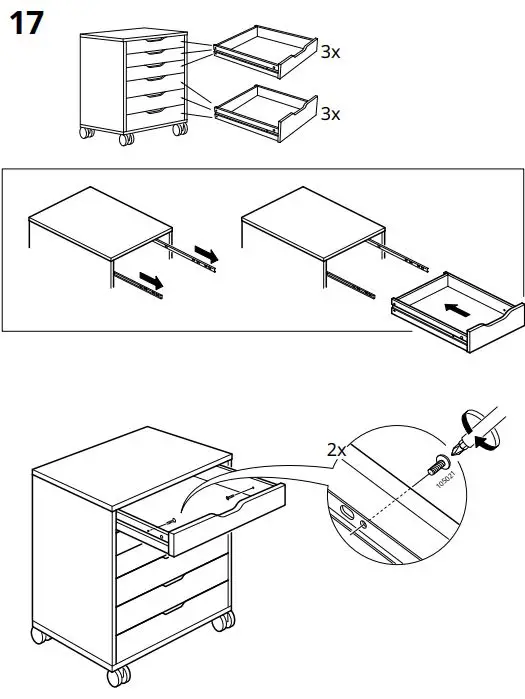 17

3x

3x

2x

105021