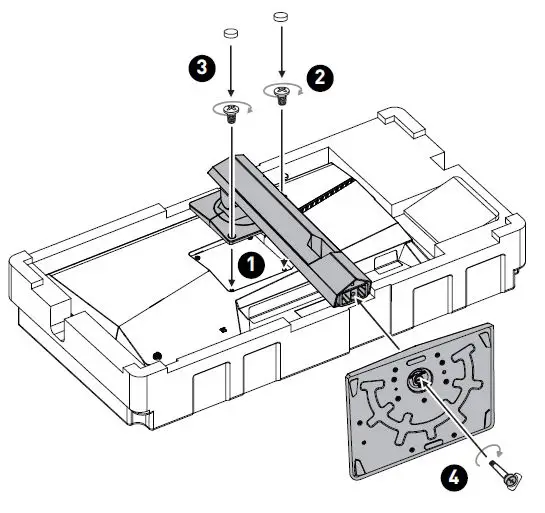 3
2
1
4